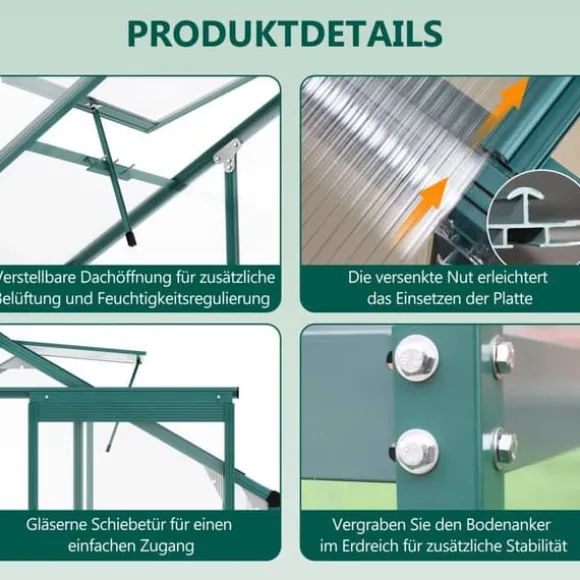 PRODUKTDETAILS

Verstellbare Dachöffnung für zusätzliche Belüftung und Feuchtigkeitsregulierung

Die versenkte Nut erleichtert das Einsetzen der Platte

Gläserne Schiebetür für einen einfachen Zugang

Vergraben Sie den Bodenanker im Erdreich für zusätzliche Stabilität