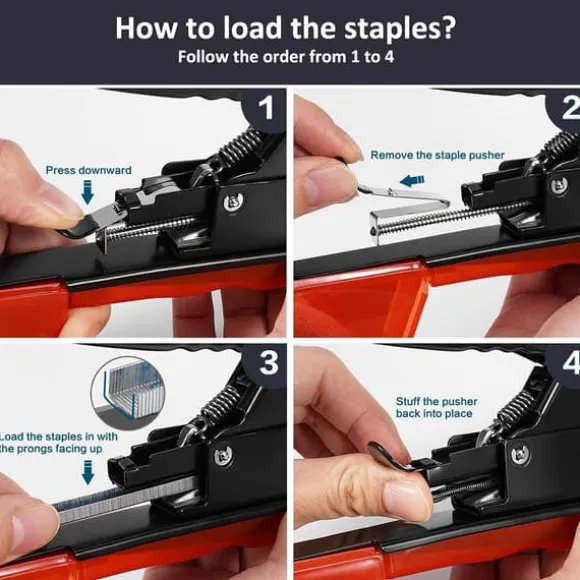 How to load the staples?
Follow the order from 1 to 4

1
Press downward

2
Remove the staple pusher

3
Load the staples in with the prongs facing up

4
Stuff the pusher back into place