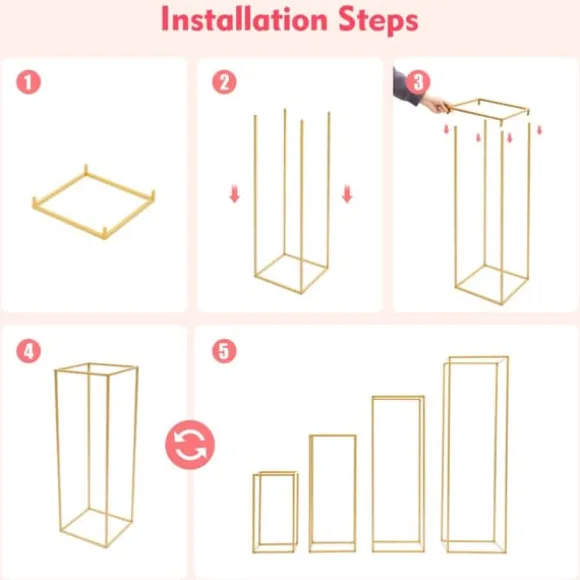 Installation Steps

1

2

3

4

5