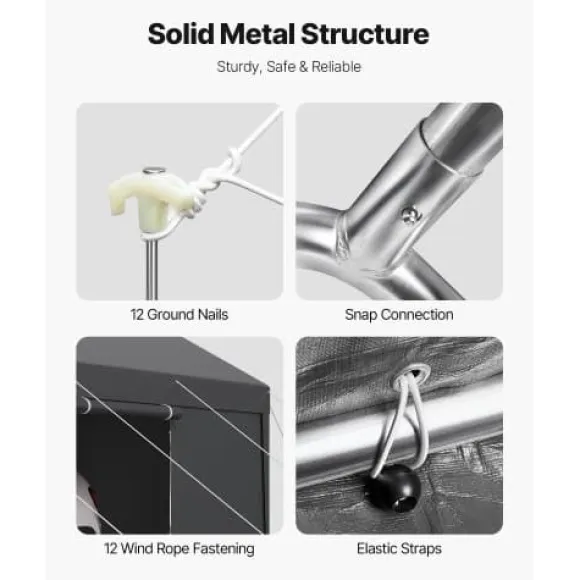 Solid Metal Structure

Sturdy, Safe & Reliable

12 Ground Nails

Snap Connection

12 Wind Rope Fastening

Elastic Straps