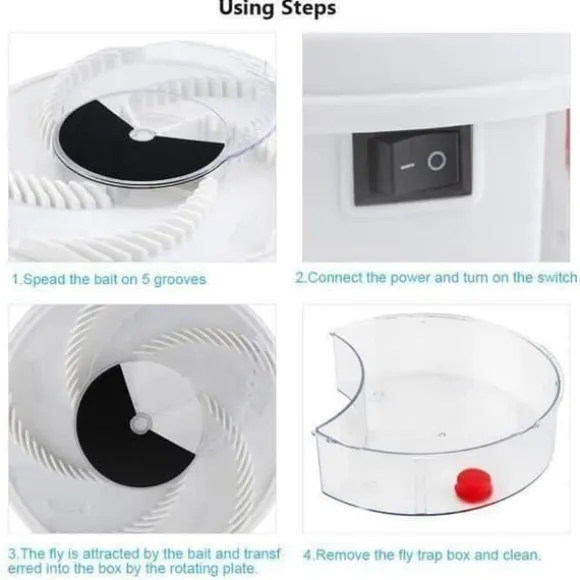 Using Steps

1.Spead the bait on 5 grooves

2.Connect the power and turn on the switch

3.The fly is attracted by the bait and transferred into the box by the rotating plate.

4.Remove the fly trap box and clean.