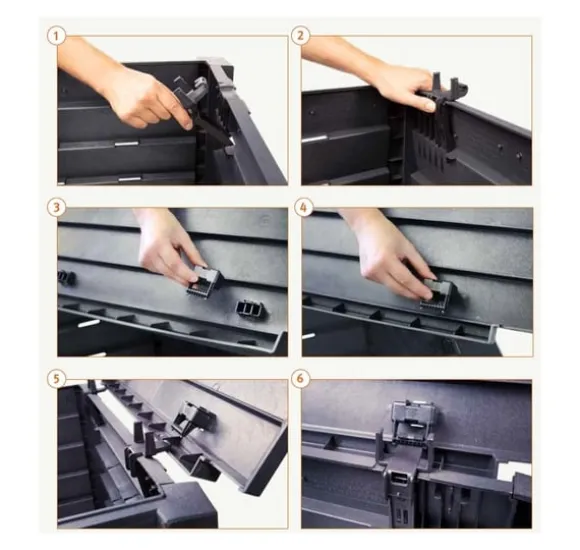 1
2
3
4
5
6