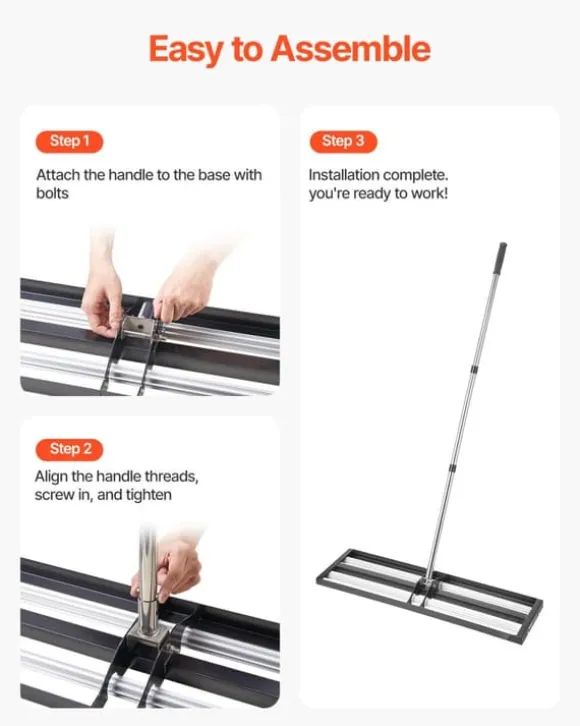 Easy to Assemble

Step 1

Attach the handle to the base with bolts

Step 2

Align the handle threads, screw in, and tighten

Step 3

Installation complete. you're ready to work!