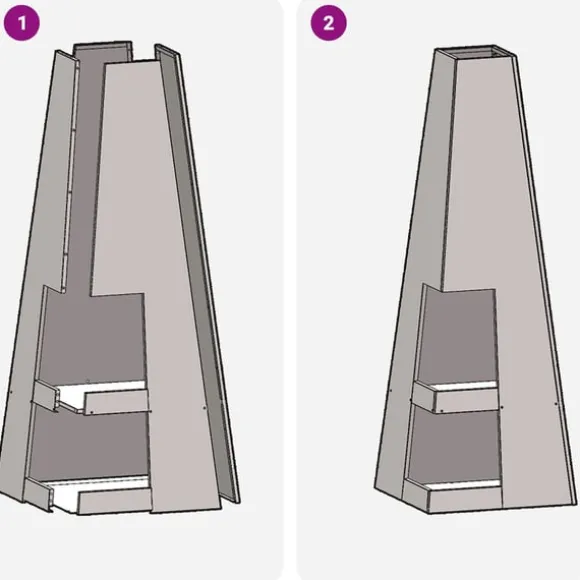 1

2