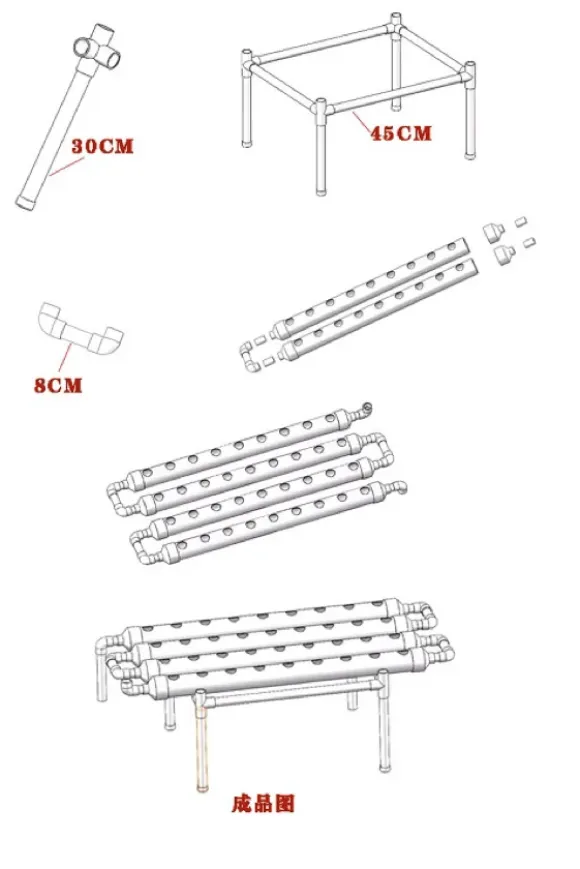 30CM

45CM

8CM

成品图