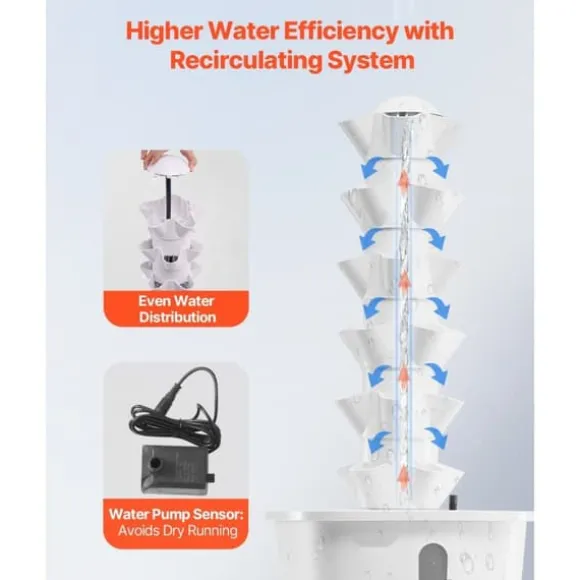 Higher Water Efficiency with Recirculating System

Even Water Distribution

Water Pump Sensor: Avoids Dry Running