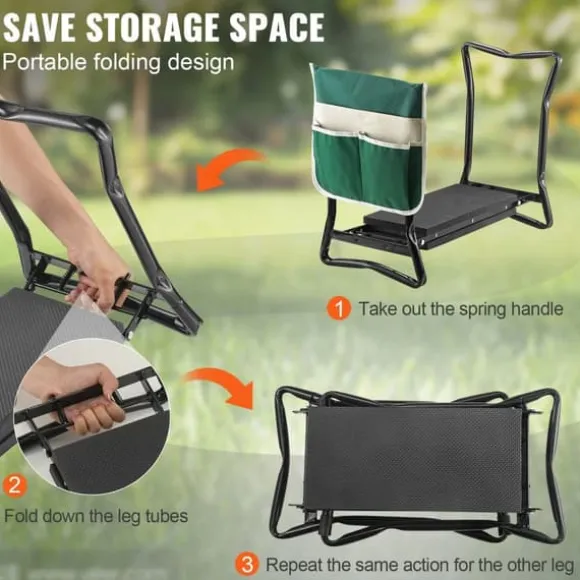 SAVE STORAGE SPACE
Portable folding design

1 Take out the spring handle

2 Fold down the leg tubes

3 Repeat the same action for the other leg