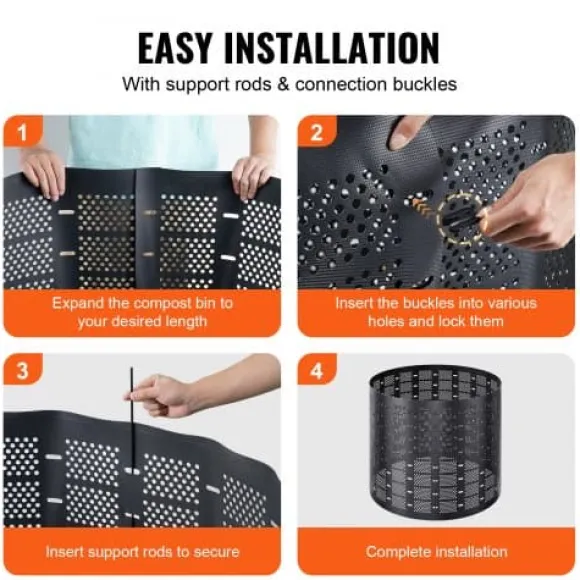 EASY INSTALLATION

With support rods & connection buckles

1

Expand the compost bin to your desired length

2

Insert the buckles into various holes and lock them

3

Insert support rods to secure

4

Complete installation