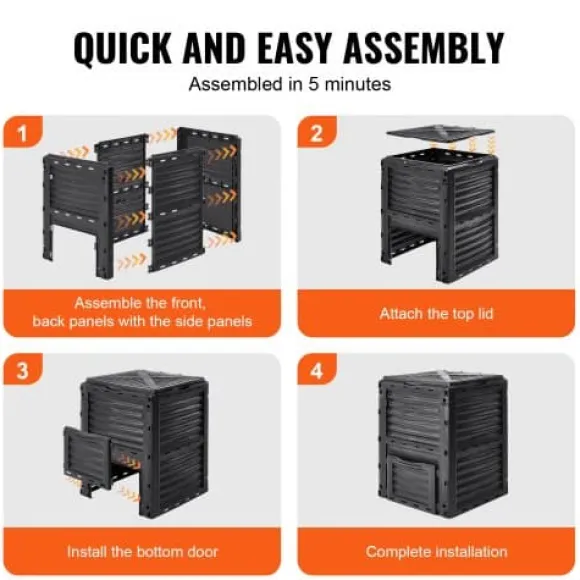 QUICK AND EASY ASSEMBLY

Assembled in 5 minutes

1

Assemble the front, back panels with the side panels

2

Attach the top lid

3

Install the bottom door

4

Complete installation