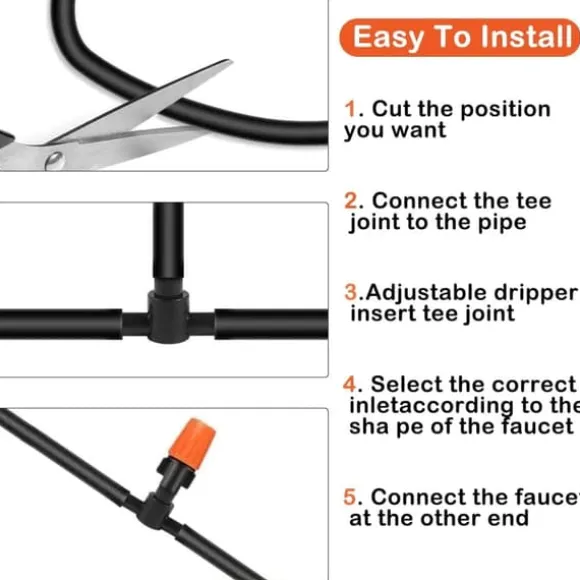 Easy To Install

1. Cut the position you want

2. Connect the tee joint to the pipe

3.Adjustable dripper insert tee joint

4. Select the correct inletaccording to the sha pe of the faucet

5. Connect the faucet at the other end