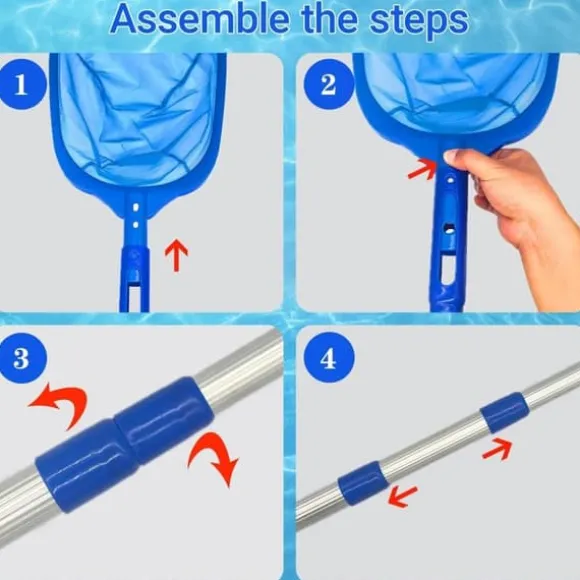 Assemble the steps

1

2

3

4