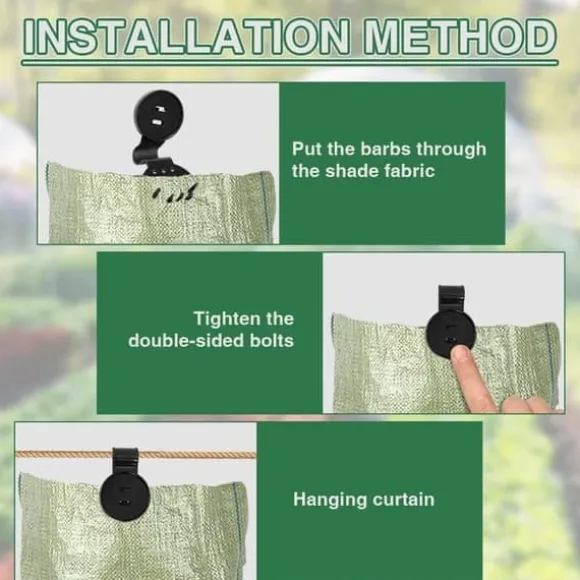 INSTALLATION METHOD

Put the barbs through the shade fabric

Tighten the double-sided bolts

Hanging curtain