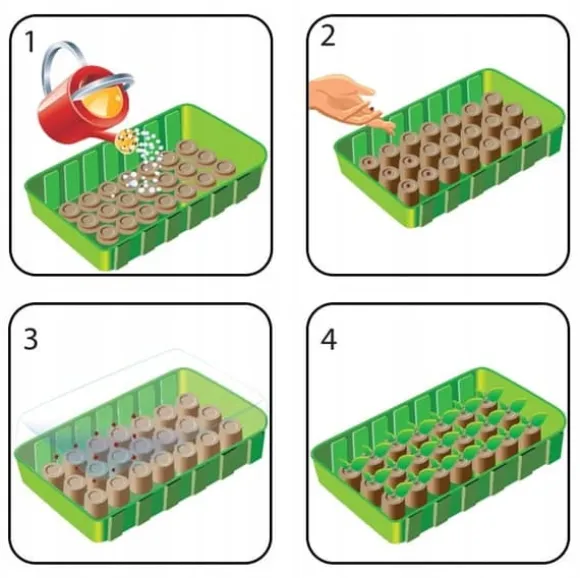 1

2

3

4