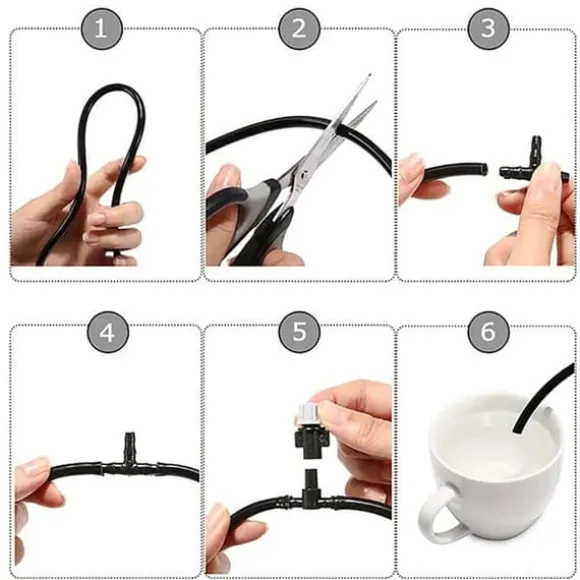 1

2

3

4

5

6