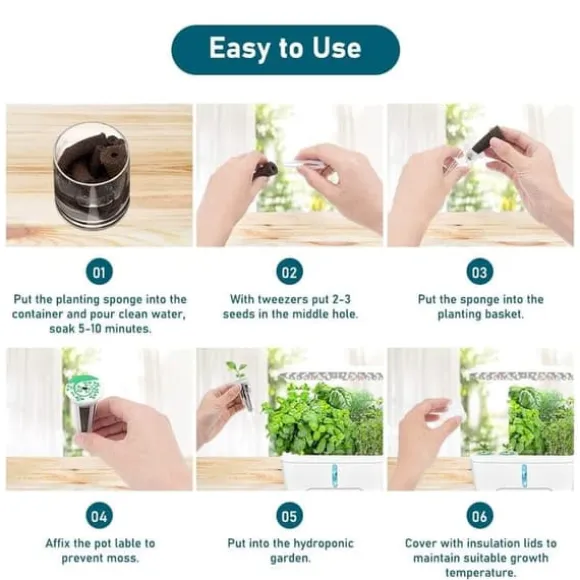 Easy to Use

01

Put the planting sponge into the container and pour clean water, soak 5-10 minutes.

02

With tweezers put 2-3 seeds in the middle hole.

03

Put the sponge into the planting basket.

04

Affix the pot lable to prevent moss.

05

Put into the hydroponic garden.

06

Cover with insulation lids to maintain suitable growth temperature.