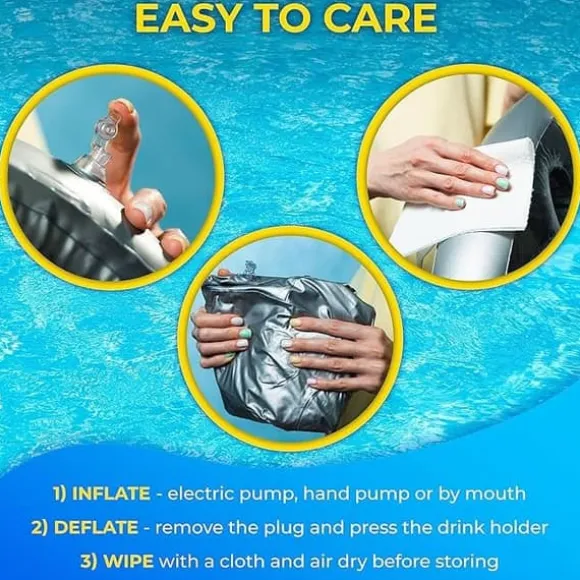 EASY TO CARE

1) INFLATE - electric pump, hand pump or by mouth

2) DEFLATE - remove the plug and press the drink holder

3) WIPE with a cloth and air dry before storing