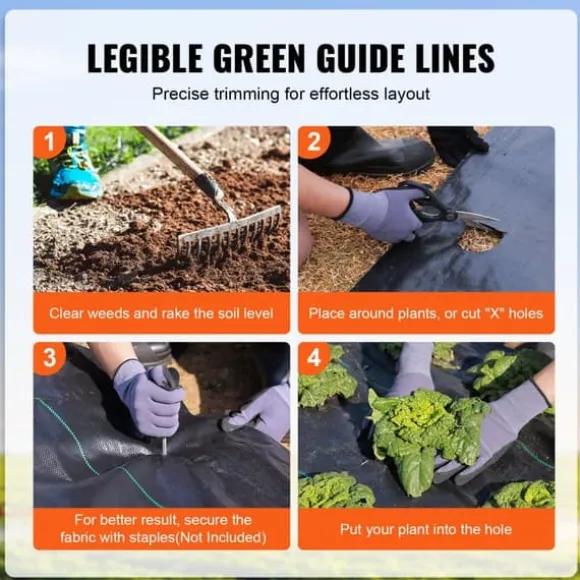 LEGIBLE GREEN GUIDE LINES

Precise trimming for effortless layout

1

Clear weeds and rake the soil level

2

Place around plants, or cut "X" holes

3

For better result, secure the fabric with staples(Not Included)

4

Put your plant into the hole