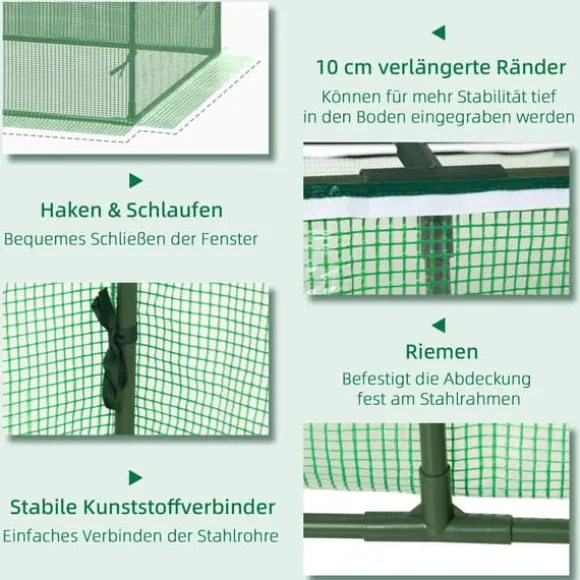 10 cm verlängerte Ränder
Können für mehr Stabilität tief in den Boden eingegraben werden

Haken & Schlaufen
Bequemes Schließen der Fenster

Riemen
Befestigt die Abdeckung fest am Stahlrahmen

Stabile Kunststoffverbinder
Einfaches Verbinden der Stahlrohre