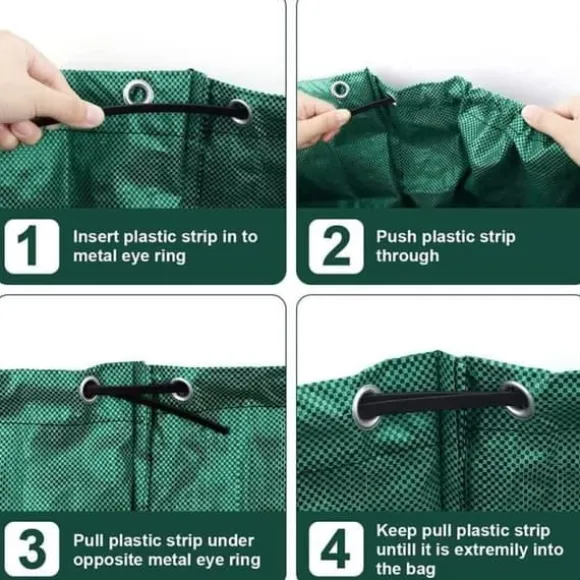 1 Insert plastic strip in to metal eye ring

2 Push plastic strip through

3 Pull plastic strip under opposite metal eye ring

4 Keep pull plastic strip untill it is extremily into the bag