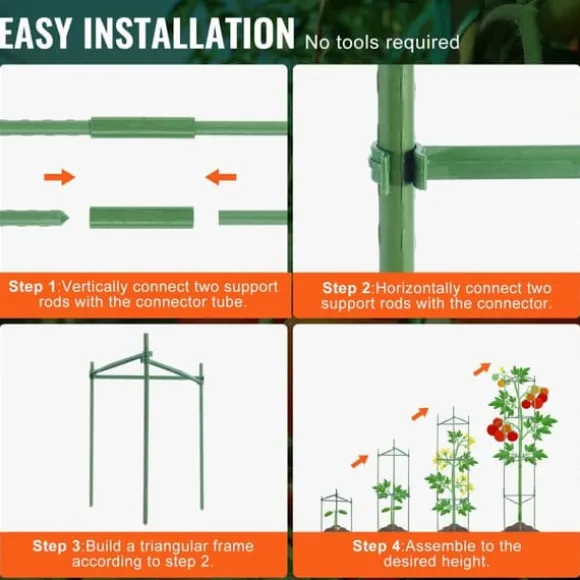 EASY INSTALLATION No tools required

Step 1:Vertically connect two support rods with the connector tube.

Step 2:Horizontally connect two support rods with the connector.

Step 3:Build a triangular frame according to step 2.

Step 4:Assemble to the desired height.