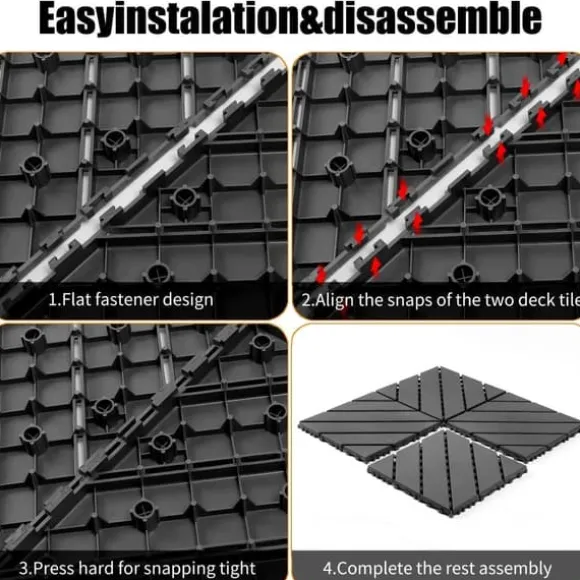 Easyinstalation&disassemble

1.Flat fastener design

2.Align the snaps of the two deck tile

3.Press hard for snapping tight

4.Complete the rest assembly