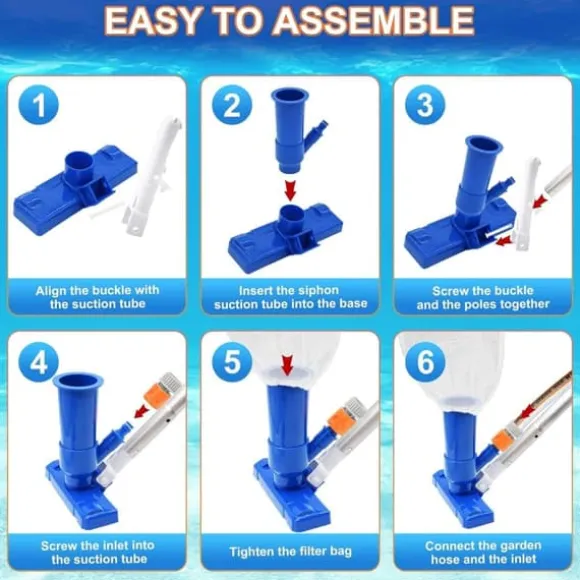 EASY TO ASSEMBLE

1

Align the buckle with the suction tube

2

Insert the siphon suction tube into the base

3

Screw the buckle and the poles together

4

Screw the inlet into the suction tube

5

Tighten the filter bag

6

Connect the garden hose and the inlet