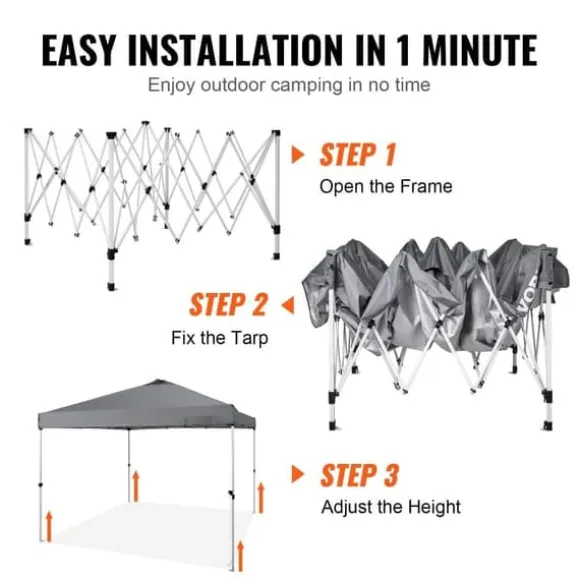 EASY INSTALLATION IN 1 MINUTE
Enjoy outdoor camping in no time

STEP 1
Open the Frame

STEP 2
Fix the Tarp

STEP 3
Adjust the Height