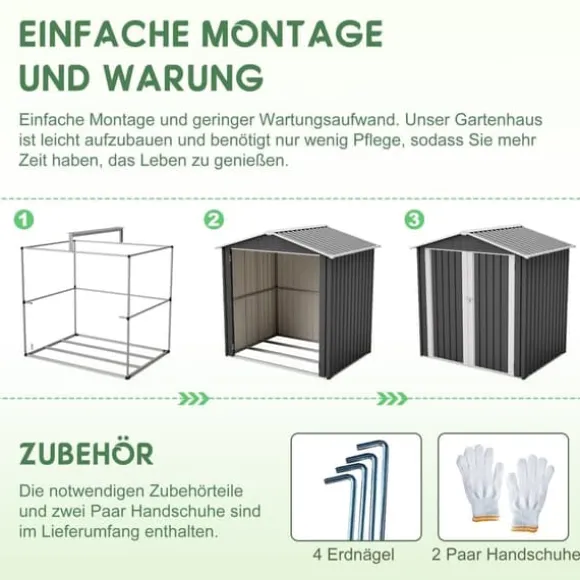 EINFACHE MONTAGE UND WARUNG

Einfache Montage und geringer Wartungsaufwand. Unser Gartenhaus ist leicht aufzubauen und benötigt nur wenig Pflege, sodass Sie mehr Zeit haben, das Leben zu genießen.

1

2

3

ZUBEHÖR

Die notwendigen Zubehörteile und zwei Paar Handschuhe sind im Lieferumfang enthalten.

4 Erdnägel

2 Paar Handschuhe