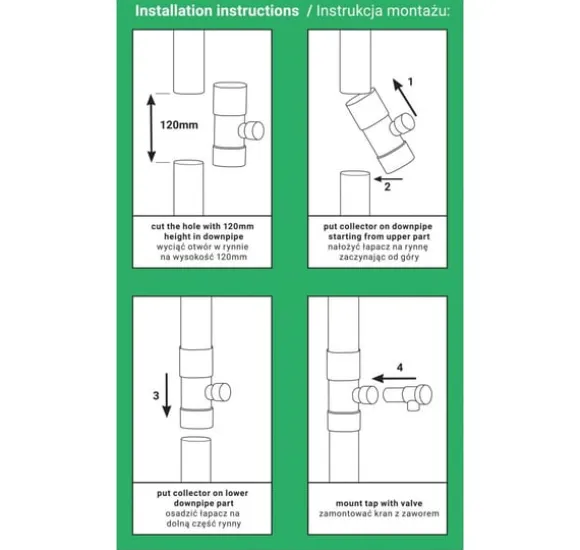 Installation instructions / Instrukcja montażu:

120mm

cut the hole with 120mm height in downpipe
wyciąć otwór w rynnie na wysokość 120mm

1

2

put collector on downpipe starting from upper part
nałożyć łapacz na rynnę zaczynając od góry

3

put collector on lower downpipe part
osadzić łapacz na dolną część rynny

4

mount tap with valve
zamontować kran z zaworem