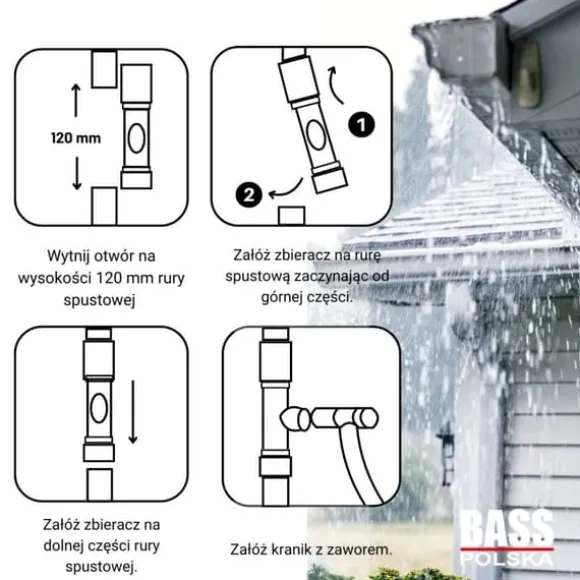 120 mm

Wytnij otwór na wysokości 120 mm rury spustowej

1

2

Załóż zbieracz na rurę spustową zaczynając od górnej części.

Załóż zbieracz na dolnej części rury spustowej.

Załóż kranik z zaworem.

BASS POLSKA