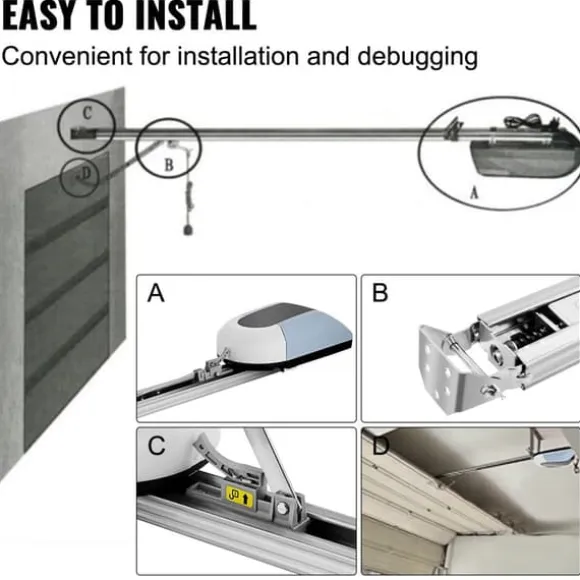 EASY TO INSTALL
Convenient for installation and debugging

C
B
D
A

A
B
C
D