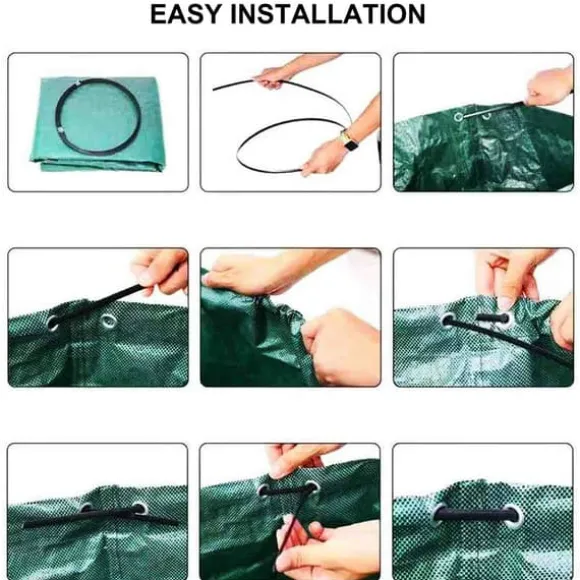 EASY INSTALLATION