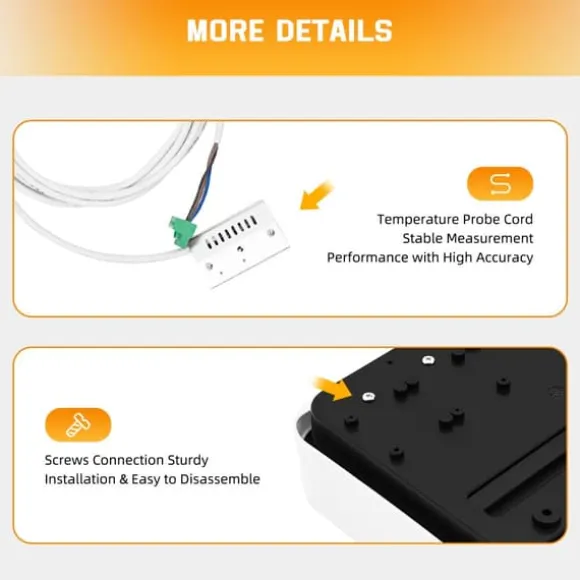 MORE DETAILS

Temperature Probe Cord Stable Measurement Performance with High Accuracy

Screws Connection Sturdy Installation & Easy to Disassemble