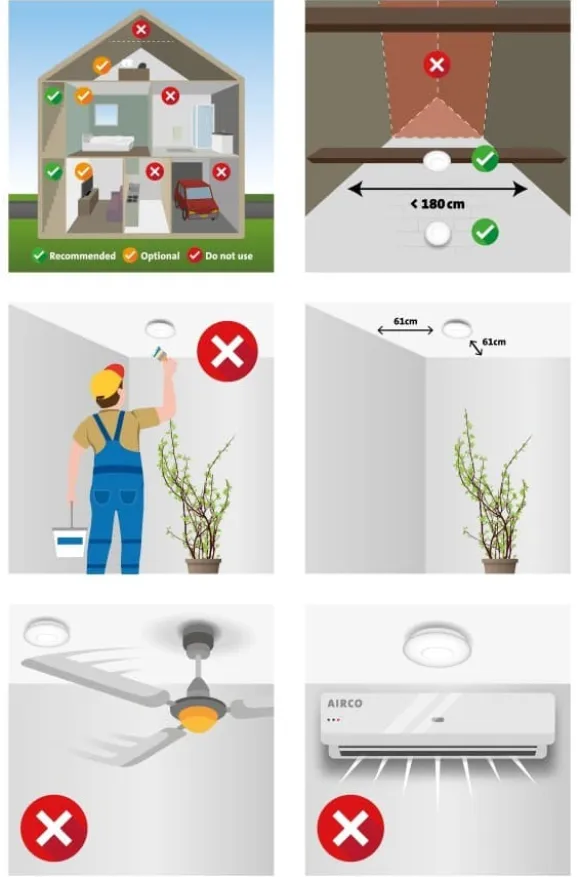 Recommended Optional Do not use

< 180 cm

61cm
61cm

AIRCO