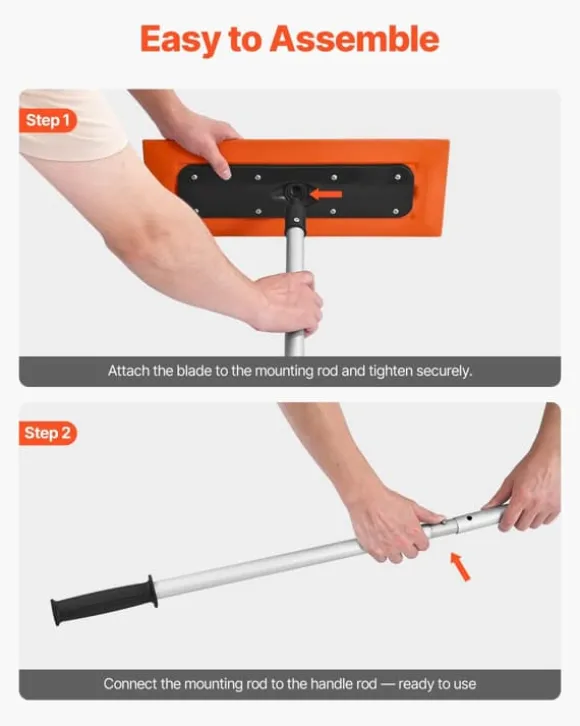 Easy to Assemble

Step 1

Attach the blade to the mounting rod and tighten securely.

Step 2

Connect the mounting rod to the handle rod — ready to use