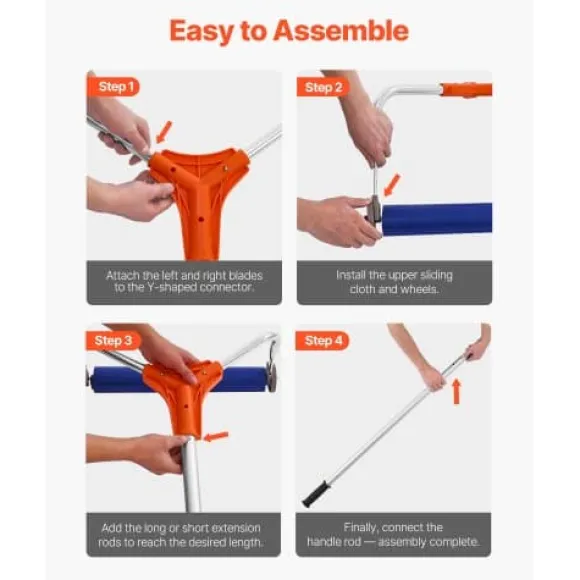 Easy to Assemble

Step 1

Attach the left and right blades to the Y-shaped connector.

Step 2

Install the upper sliding cloth and wheels.

Step 3

Add the long or short extension rods to reach the desired length.

Step 4

Finally, connect the handle rod — assembly complete.