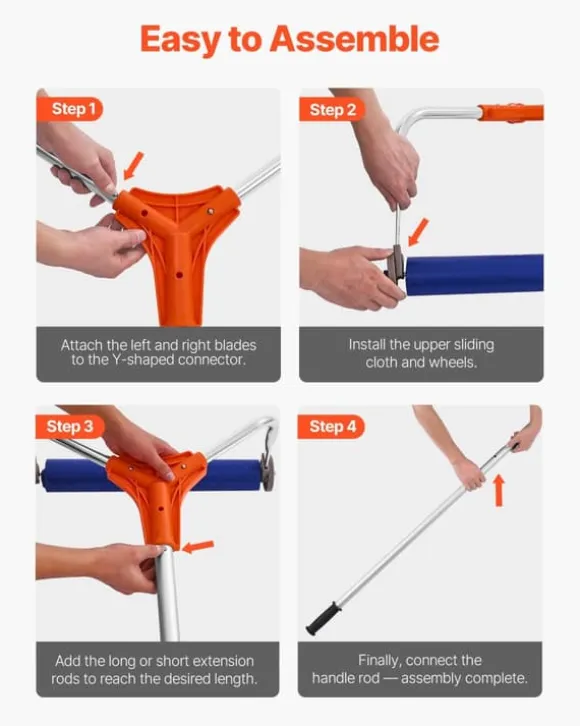 Easy to Assemble

Step 1

Attach the left and right blades to the Y-shaped connector.

Step 2

Install the upper sliding cloth and wheels.

Step 3

Add the long or short extension rods to reach the desired length.

Step 4

Finally, connect the handle rod — assembly complete.