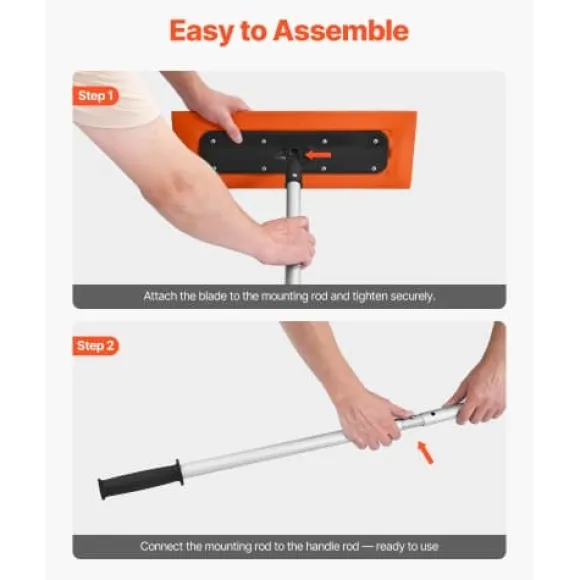 Easy to Assemble

Step 1

Attach the blade to the mounting rod and tighten securely.

Step 2

Connect the mounting rod to the handle rod — ready to use