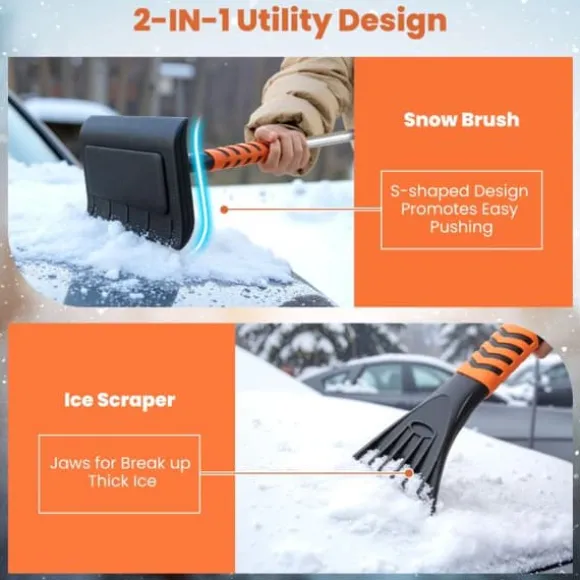 2-IN-1 Utility Design

Snow Brush

S-shaped Design Promotes Easy Pushing

Ice Scraper

Jaws for Break up Thick Ice