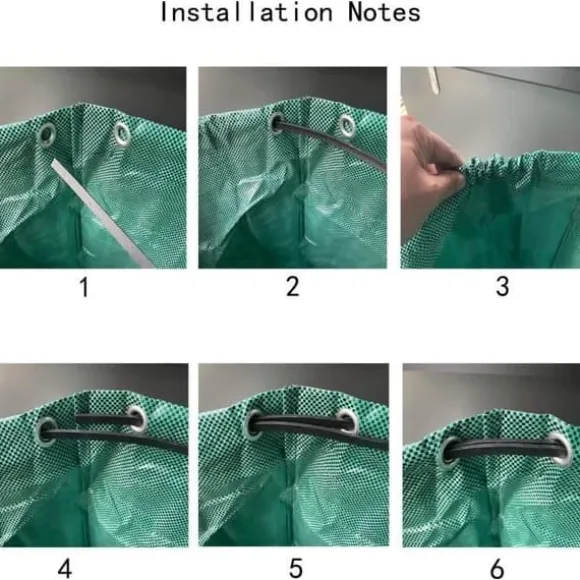 Installation Notes

1

2

3

4

5

6