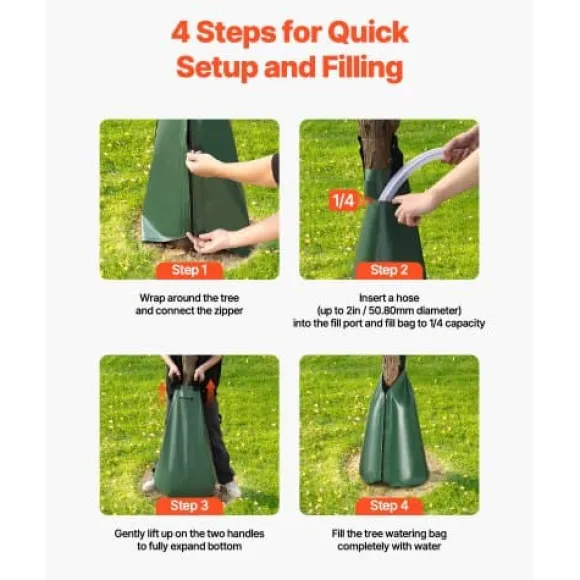 4 Steps for Quick Setup and Filling

Step 1

Wrap around the tree and connect the zipper

1/4

Step 2

Insert a hose (up to 2in / 50.80mm diameter) into the fill port and fill bag to 1/4 capacity

Step 3

Gently lift up on the two handles to fully expand bottom

Step 4

Fill the tree watering bag completely with water