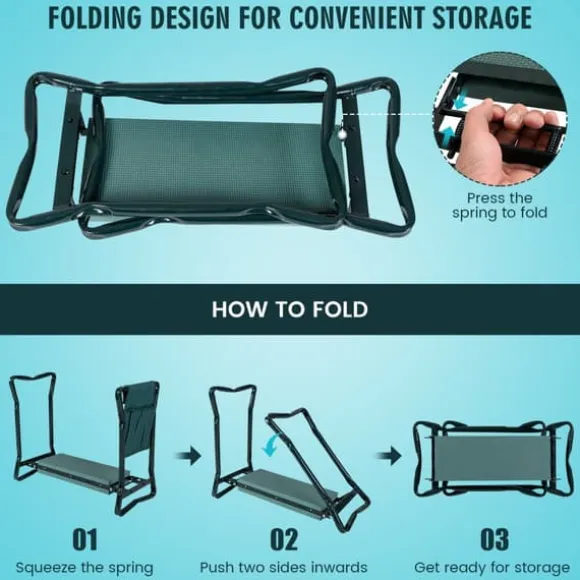 FOLDING DESIGN FOR CONVENIENT STORAGE

Press the spring to fold

HOW TO FOLD

01
Squeeze the spring

02
Push two sides inwards

03
Get ready for storage