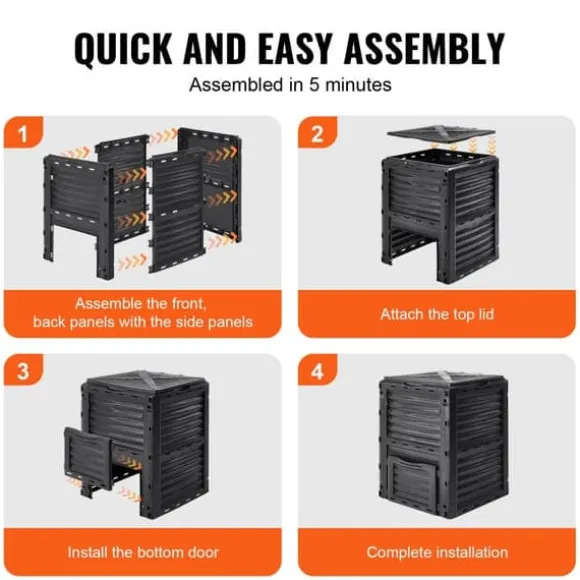 QUICK AND EASY ASSEMBLY

Assembled in 5 minutes

1

Assemble the front, back panels with the side panels

2

Attach the top lid

3

Install the bottom door

4

Complete installation