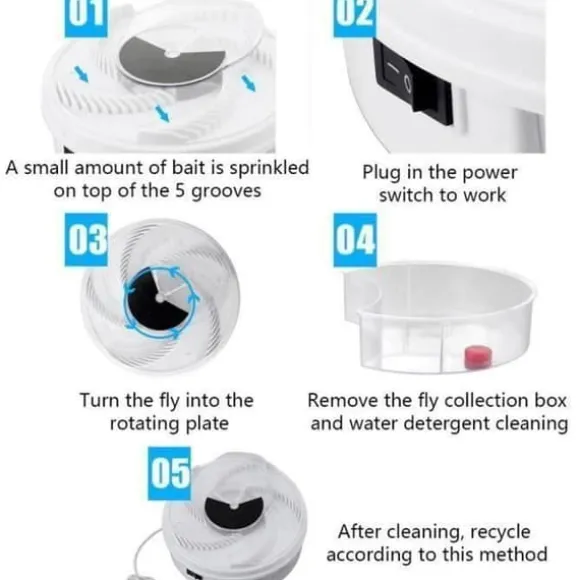 01

A small amount of bait is sprinkled on top of the 5 grooves

02

Plug in the power switch to work

03

Turn the fly into the rotating plate

04

Remove the fly collection box and water detergent cleaning

05

After cleaning, recycle according to this method