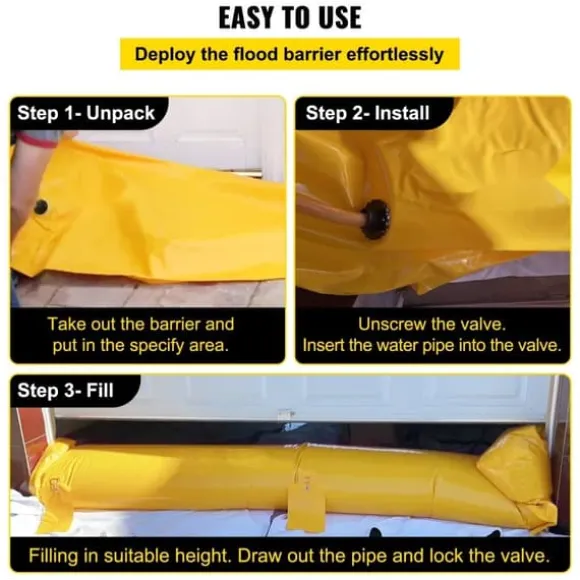 EASY TO USE

Deploy the flood barrier effortlessly

Step 1- Unpack

Take out the barrier and put in the specify area.

Step 2- Install

Unscrew the valve.
Insert the water pipe into the valve.

Step 3- Fill

Filling in suitable height. Draw out the pipe and lock the valve.