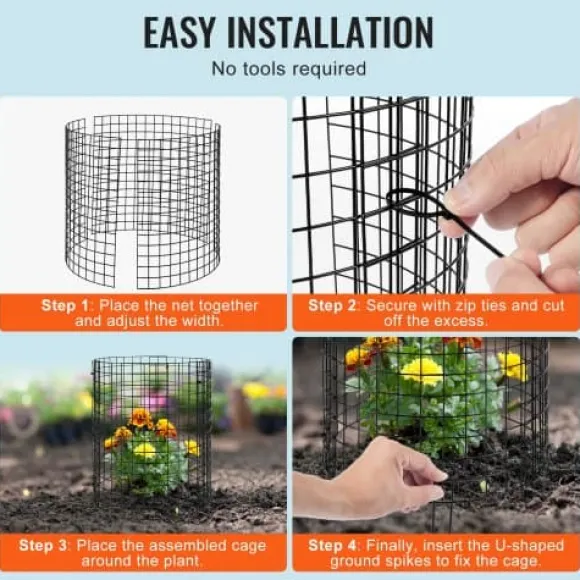 EASY INSTALLATION
No tools required

Step 1: Place the net together and adjust the width.

Step 2: Secure with zip ties and cut off the excess.

Step 3: Place the assembled cage around the plant.

Step 4: Finally, insert the U-shaped ground spikes to fix the cage.